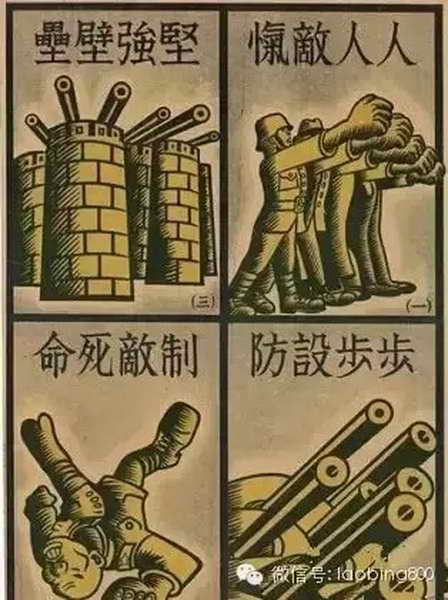 壘壁強堅

(三)

愾敵人人

(一)

命死敵制

防設步步

微信号: laobing600